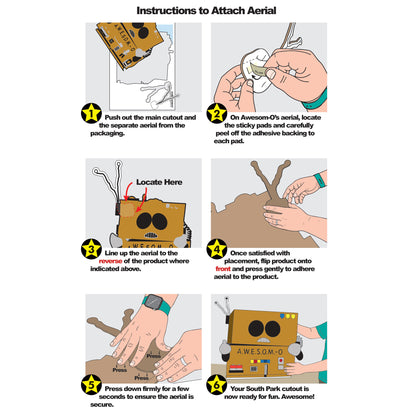 Instructions to Attach Aerial

A.W.E.S.O.M-O

1 Push out the main cutout and the separate aerial from the packaging.

2 On Awesom-O's aerial, locate the sticky pads and carefully peel off the adhesive backing to each pad.

Locate Here

A.W.E.S.O.M-O

3 Line up the aerial to the reverse of the product where indicated above.

4 Once satisfied with placement, flip product onto front and press gently to adhere aerial to the product.

Press
Press
Press

5 Press down firmly for a few seconds to ensure the aerial is secure.

A.W.E.S.O.M-O

6 Your South Park cutout is now ready for fun. Awesome!