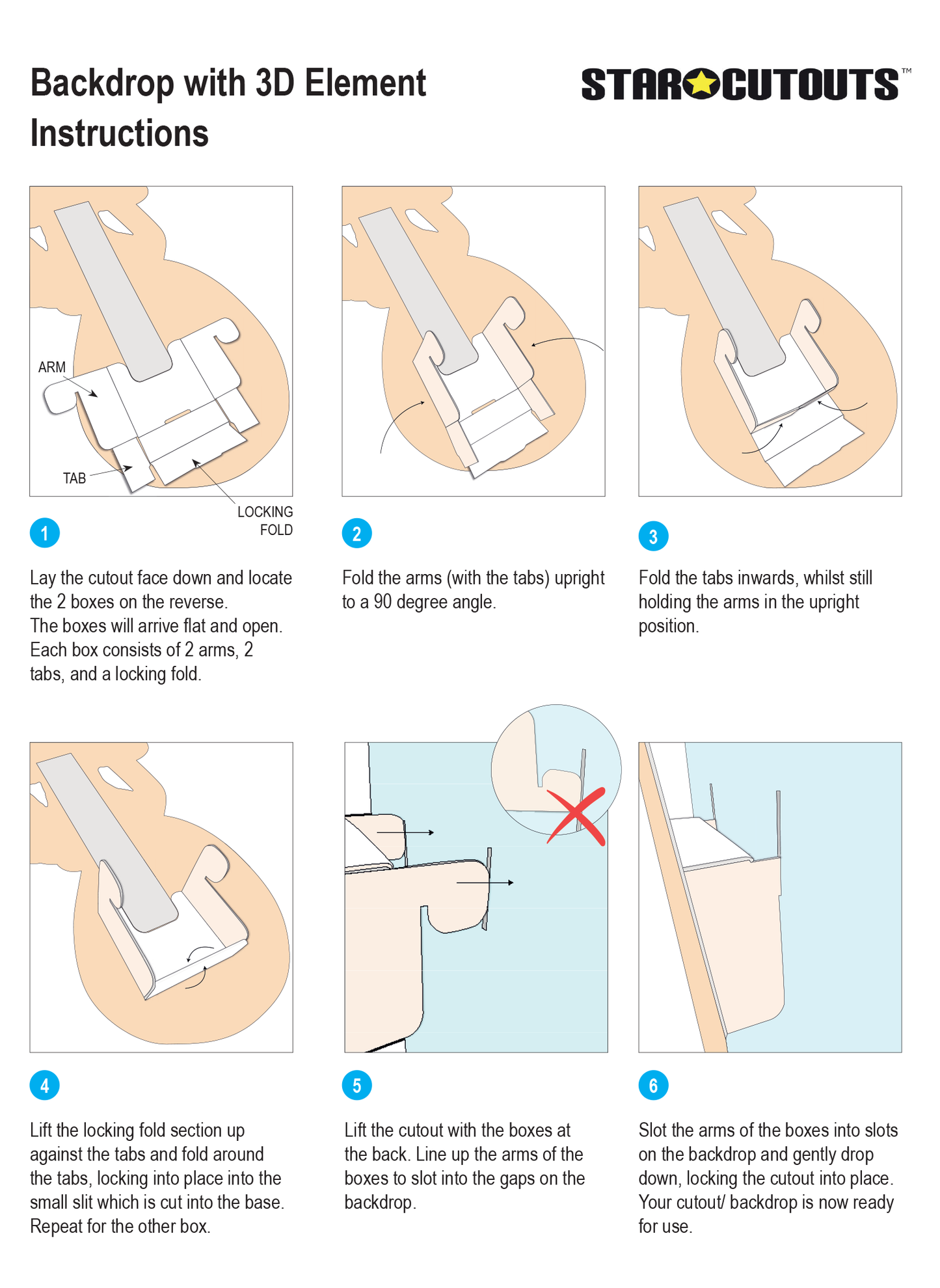 Backdrop with 3D Element Instructions

STAR CUTOUTS™

ARM

TAB

LOCKING FOLD

1

Lay the cutout face down and locate the 2 boxes on the reverse.
The boxes will arrive flat and open. Each box consists of 2 arms, 2 tabs, and a locking fold.

2

Fold the arms (with the tabs) upright to a 90 degree angle.

3

Fold the tabs inwards, whilst still holding the arms in the upright position.

4

Lift the locking fold section up against the tabs and fold around the tabs, locking into place into the small slit which is cut into the base. Repeat for the other box.

5

Lift the cutout with the boxes at the back. Line up the arms of the boxes to slot into the gaps on the backdrop.

6

Slot the arms of the boxes into slots on the backdrop and gently drop down, locking the cutout into place. Your cutout/ backdrop is now ready for use.