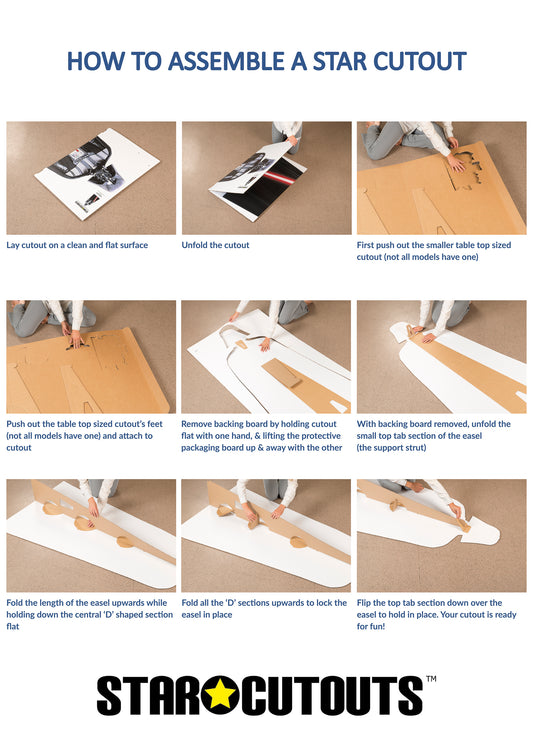 HOW TO ASSEMBLE A STAR CUTOUT

Lay cutout on a clean and flat surface

Unfold the cutout

First push out the smaller table top sized cutout (not all models have one)

Push out the table top sized cutout's feet (not all models have one) and attach to cutout

Remove backing board by holding cutout flat with one hand, & lifting the protective packaging board up & away with the other

With backing board removed, unfold the small top tab section of the easel (the support strut)

Fold the length of the easel upwards while holding down the central 'D' shaped section flat

Fold all the 'D' sections upwards to lock the easel in place

Flip the top tab section down over the easel to hold in place. Your cutout is ready for fun!

STAR CUTOUTS™