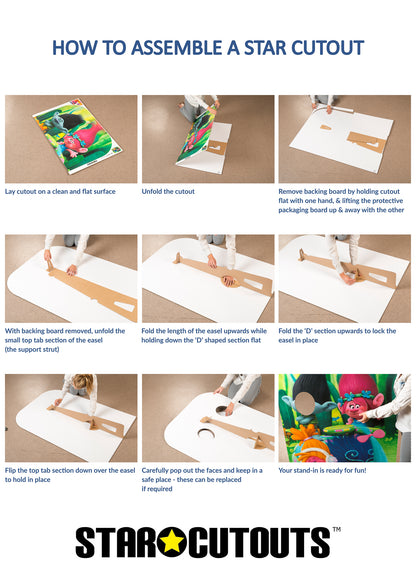 HOW TO ASSEMBLE A STAR CUTOUT

Lay cutout on a clean and flat surface

Unfold the cutout

Remove backing board by holding cutout flat with one hand, & lifting the protective packaging board up & away with the other

With backing board removed, unfold the small top tab section of the easel (the support strut)

Fold the length of the easel upwards while holding down the 'D' shaped section flat

Fold the 'D' section upwards to lock the easel in place

Flip the top tab section down over the easel to hold in place

Carefully pop out the faces and keep in a safe place - these can be replaced if required

Your stand-in is ready for fun!

STAR CUTOUTS™